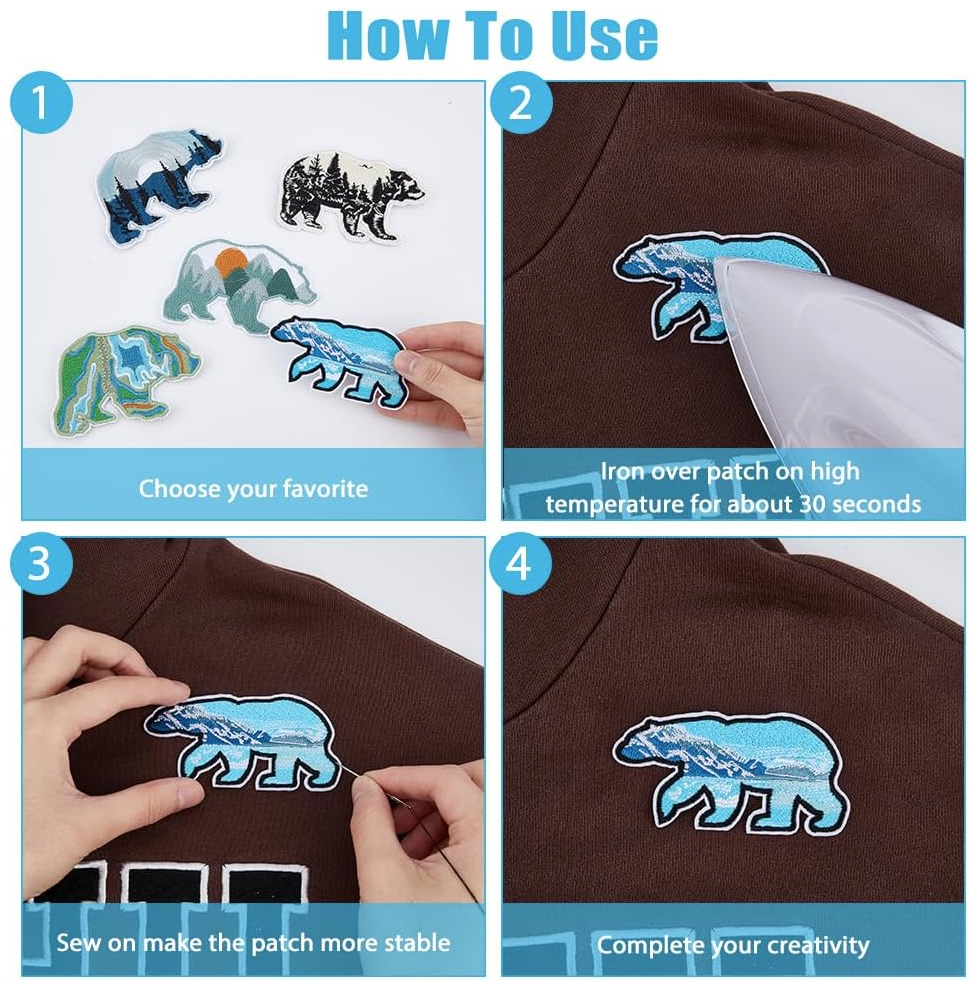 How To Use

1

Choose your favorite

2

Iron over patch on high temperature for about 30 seconds

3

Sew on make the patch more stable

4

Complete your creativity