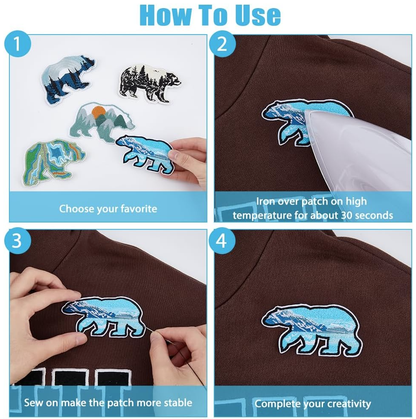 How To Use

1

Choose your favorite

2

Iron over patch on high temperature for about 30 seconds

3

Sew on make the patch more stable

4

Complete your creativity